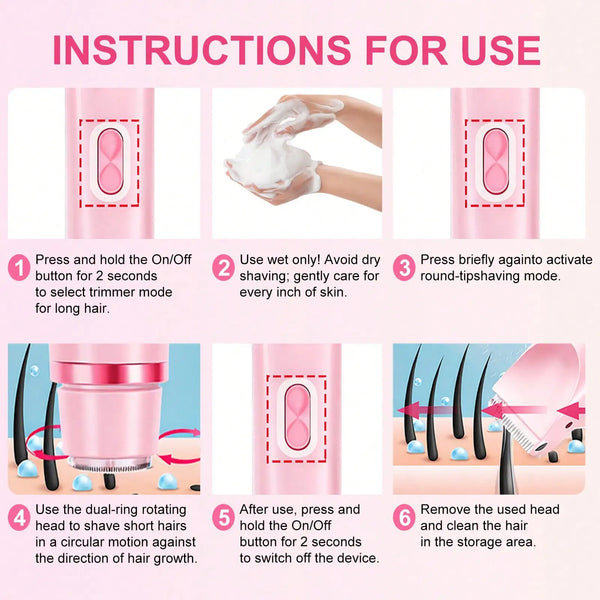 INSTRUCTIONS FOR USE

1 Press and hold the On/Off button for 2 seconds to select trimmer mode for long hair.

2 Use wet only! Avoid dry shaving; gently care for every inch of skin.

3 Press briefly againto activate round-tipshaving mode.

4 Use the dual-ring rotating head to shave short hairs in a circular motion against the direction of hair growth.

5 After use, press and hold the On/Off button for 2 seconds to switch off the device.

6 Remove the used head and clean the hair in the storage area.